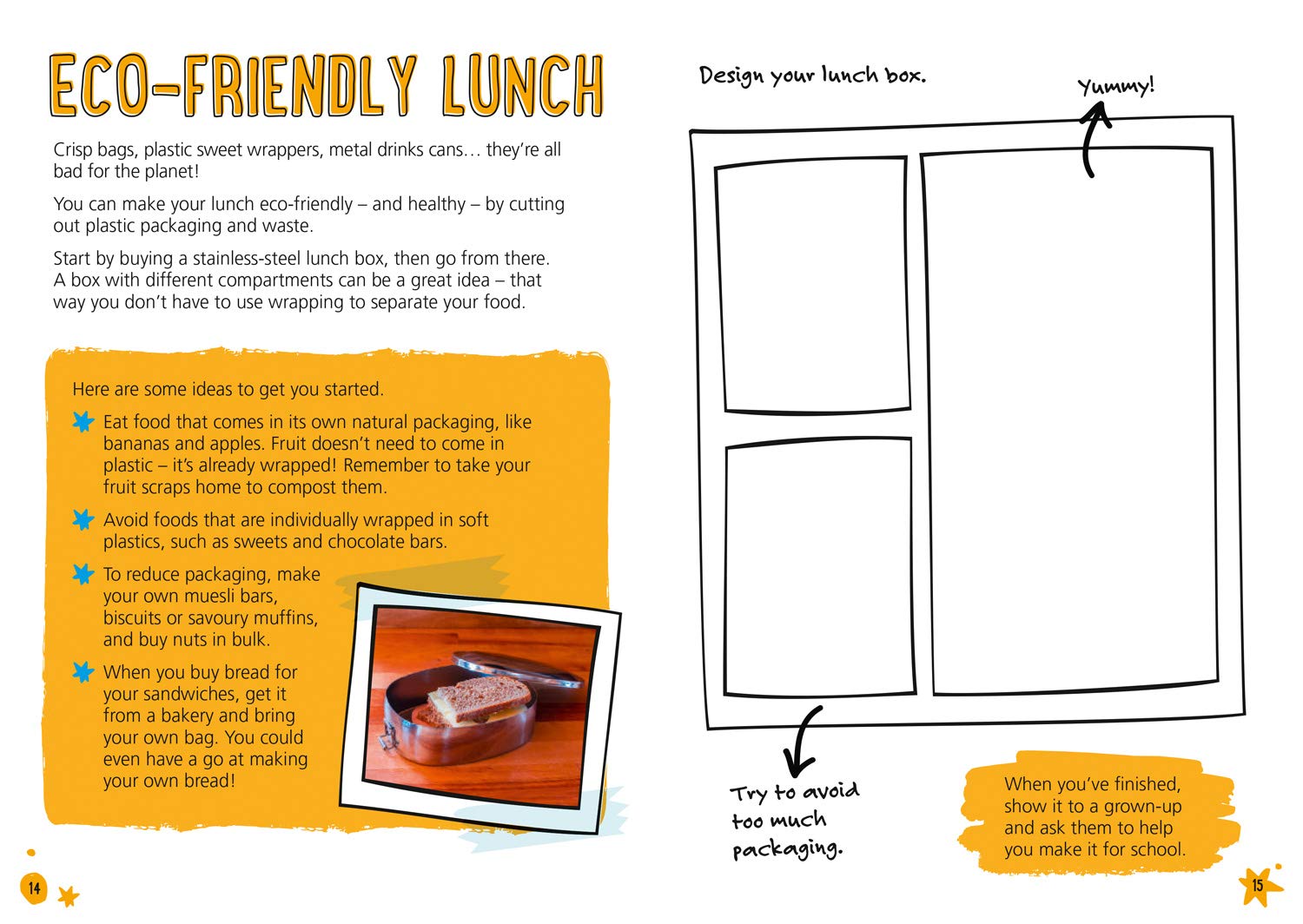 ECO-FRIENDLY LUNCH

Crisp bags, plastic sweet wrappers, metal drinks cans… they're all bad for the planet!

You can make your lunch eco-friendly – and healthy – by cutting out plastic packaging and waste.

Start by buying a stainless-steel lunch box, then go from there. A box with different compartments can be a great idea – that way you don't have to use wrapping to separate your food.

Here are some ideas to get you started.

Eat food that comes in its own natural packaging, like bananas and apples. Fruit doesn't need to come in plastic – it's already wrapped! Remember to take your fruit scraps home to compost them.

Avoid foods that are individually wrapped in soft plastics, such as sweets and chocolate bars.

To reduce packaging, make your own muesli bars, biscuits or savoury muffins, and buy nuts in bulk.

When you buy bread for your sandwiches, get it from a bakery and bring your own bag. You could even have a go at making your own bread!

14

Design your lunch box.

Yummy!

Try to avoid too much packaging.

When you've finished, show it to a grown-up and ask them to help you make it for school.

15