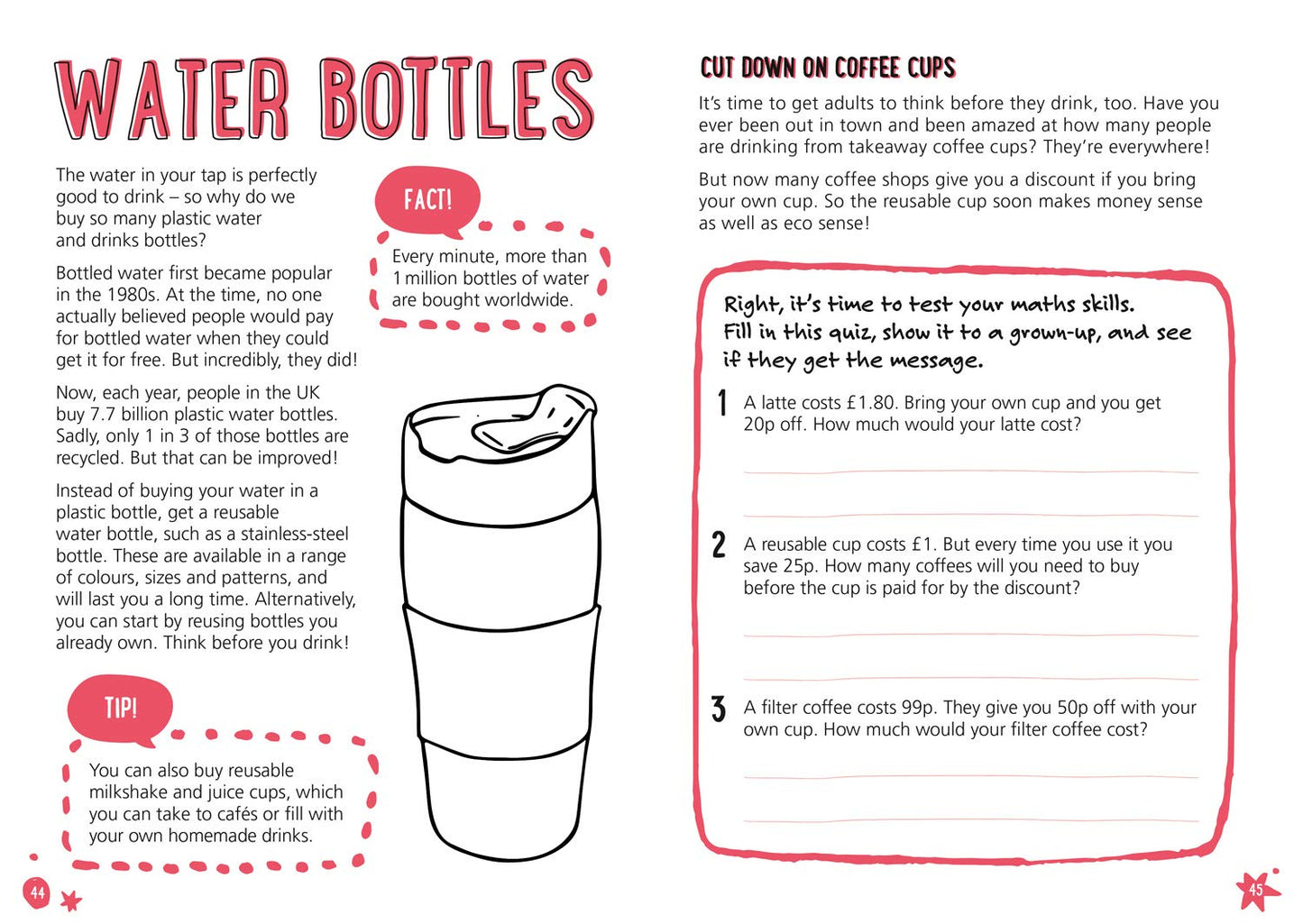 WATER BOTTLES

The water in your tap is perfectly good to drink – so why do we buy so many plastic water and drinks bottles?

Bottled water first became popular in the 1980s. At the time, no one actually believed people would pay for bottled water when they could get it for free. But incredibly, they did!

Now, each year, people in the UK buy 7.7 billion plastic water bottles. Sadly, only 1 in 3 of those bottles are recycled. But that can be improved!

Instead of buying your water in a plastic bottle, get a reusable water bottle, such as a stainless-steel bottle. These are available in a range of colours, sizes and patterns, and will last you a long time. Alternatively, you can start by reusing bottles you already own. Think before you drink!

FACT!

Every minute, more than 1 million bottles of water are bought worldwide.

TIP!

You can also buy reusable milkshake and juice cups, which you can take to cafés or fill with your own homemade drinks.

44

CUT DOWN ON COFFEE CUPS

It's time to get adults to think before they drink, too. Have you ever been out in town and been amazed at how many people are drinking from takeaway coffee cups? They're everywhere!

But now many coffee shops give you a discount if you bring your own cup. So the reusable cup soon makes money sense as well as eco sense!

Right, it's time to test your maths skills. Fill in this quiz, show it to a grown-up, and see if they get the message.

1 A latte costs £1.80. Bring your own cup and you get 20p off. How much would your latte cost?

2 A reusable cup costs £1. But every time you use it you save 25p. How many coffees will you need to buy before the cup is paid for by the discount?

3 A filter coffee costs 99p. They give you 50p off with your own cup. How much would your filter coffee cost?

45