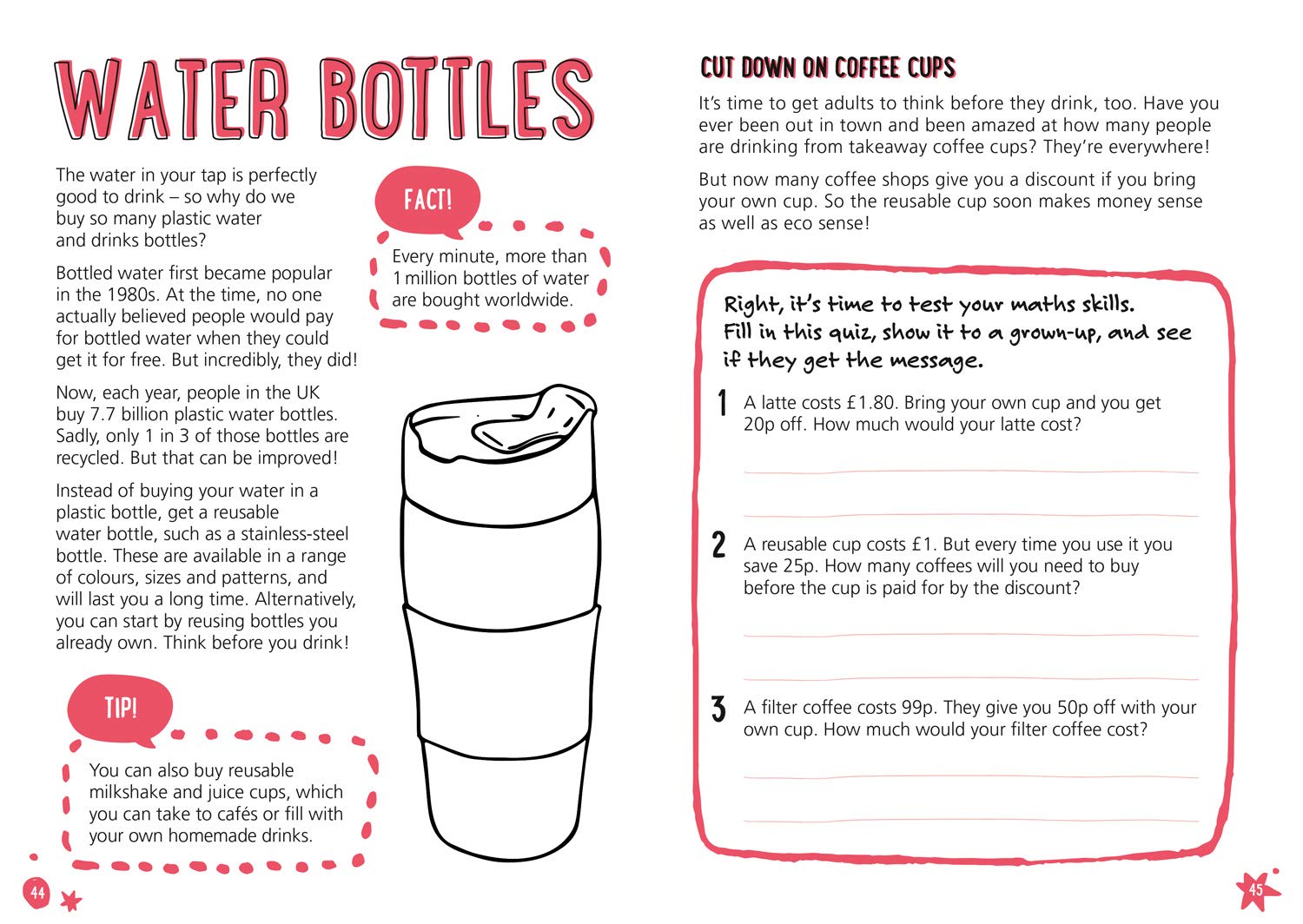 WATER BOTTLES

The water in your tap is perfectly good to drink – so why do we buy so many plastic water and drinks bottles?

Bottled water first became popular in the 1980s. At the time, no one actually believed people would pay for bottled water when they could get it for free. But incredibly, they did!

Now, each year, people in the UK buy 7.7 billion plastic water bottles. Sadly, only 1 in 3 of those bottles are recycled. But that can be improved!

Instead of buying your water in a plastic bottle, get a reusable water bottle, such as a stainless-steel bottle. These are available in a range of colours, sizes and patterns, and will last you a long time. Alternatively, you can start by reusing bottles you already own. Think before you drink!

FACT!

Every minute, more than 1 million bottles of water are bought worldwide.

TIP!

You can also buy reusable milkshake and juice cups, which you can take to cafés or fill with your own homemade drinks.

44

CUT DOWN ON COFFEE CUPS

It's time to get adults to think before they drink, too. Have you ever been out in town and been amazed at how many people are drinking from takeaway coffee cups? They're everywhere!

But now many coffee shops give you a discount if you bring your own cup. So the reusable cup soon makes money sense as well as eco sense!

Right, it's time to test your maths skills. Fill in this quiz, show it to a grown-up, and see if they get the message.

1 A latte costs £1.80. Bring your own cup and you get 20p off. How much would your latte cost?

2 A reusable cup costs £1. But every time you use it you save 25p. How many coffees will you need to buy before the cup is paid for by the discount?

3 A filter coffee costs 99p. They give you 50p off with your own cup. How much would your filter coffee cost?

45